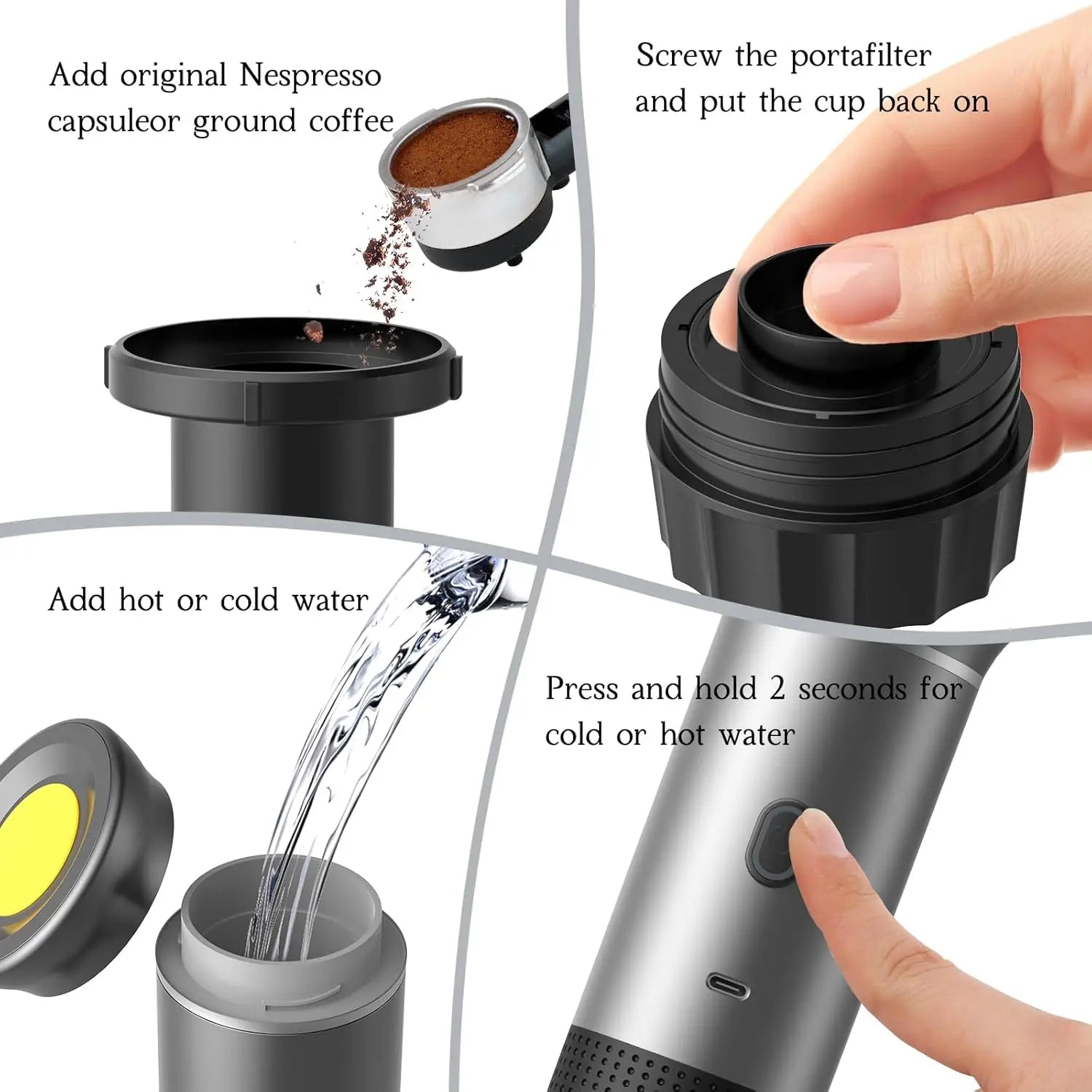 Add original Nespresso capsuleor ground coffee

Screw the portafilter and put the cup back on

Add hot or cold water

Press and hold 2 seconds for cold or hot water